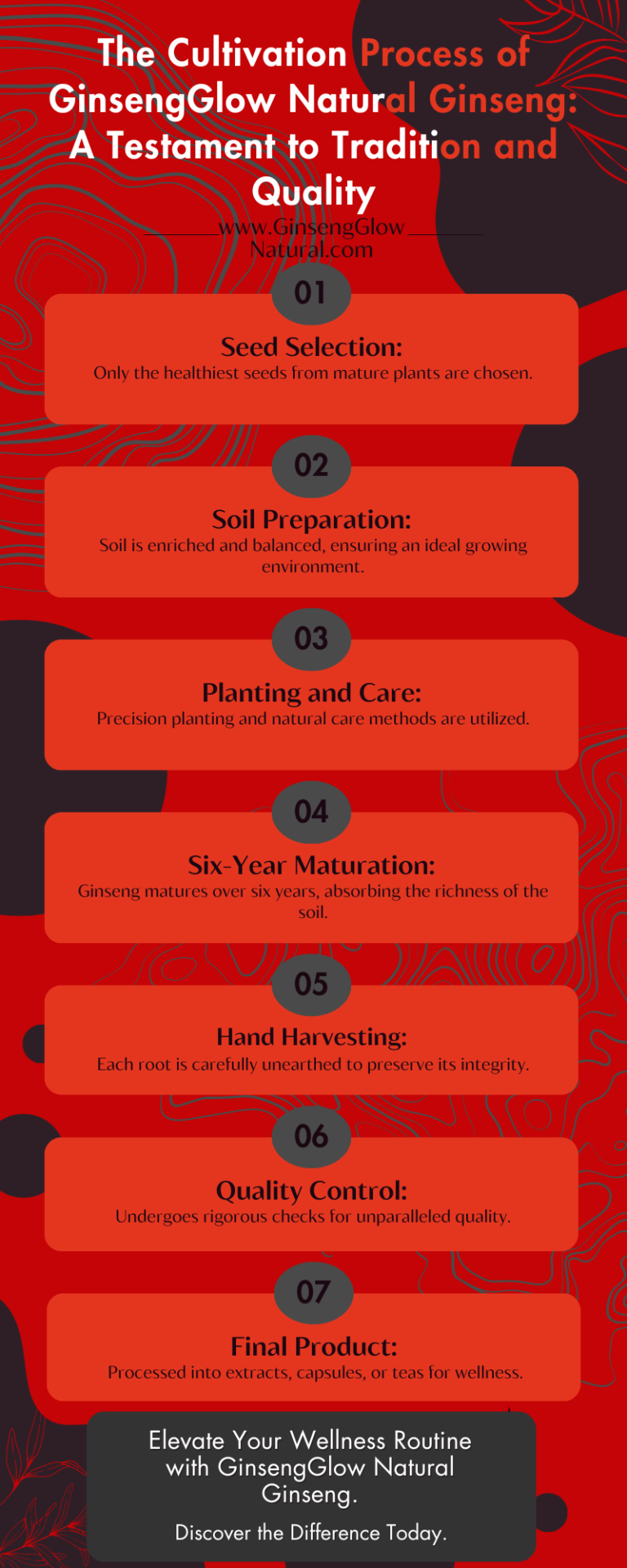 The Cultivation Process of GinsengGlow Natural Ginseng: A Testament to Tradition and Quality

www.GinsengGlow Natural.com

01

Seed Selection:
Only the healthiest seeds from mature plants are chosen.

02

Soil Preparation:
Soil is enriched and balanced, ensuring an ideal growing environment.

03

Planting and Care:
Precision planting and natural care methods are utilized.

04

Six-Year Maturation:
Ginseng matures over six years, absorbing the richness of the soil.

05

Hand Harvesting:
Each root is carefully unearthed to preserve its integrity.

06

Quality Control:
Undergoes rigorous checks for unparalleled quality.

07

Final Product:
Processed into extracts, capsules, or teas for wellness.

Elevate Your Wellness Routine with GinsengGlow Natural Ginseng.

Discover the Difference Today.