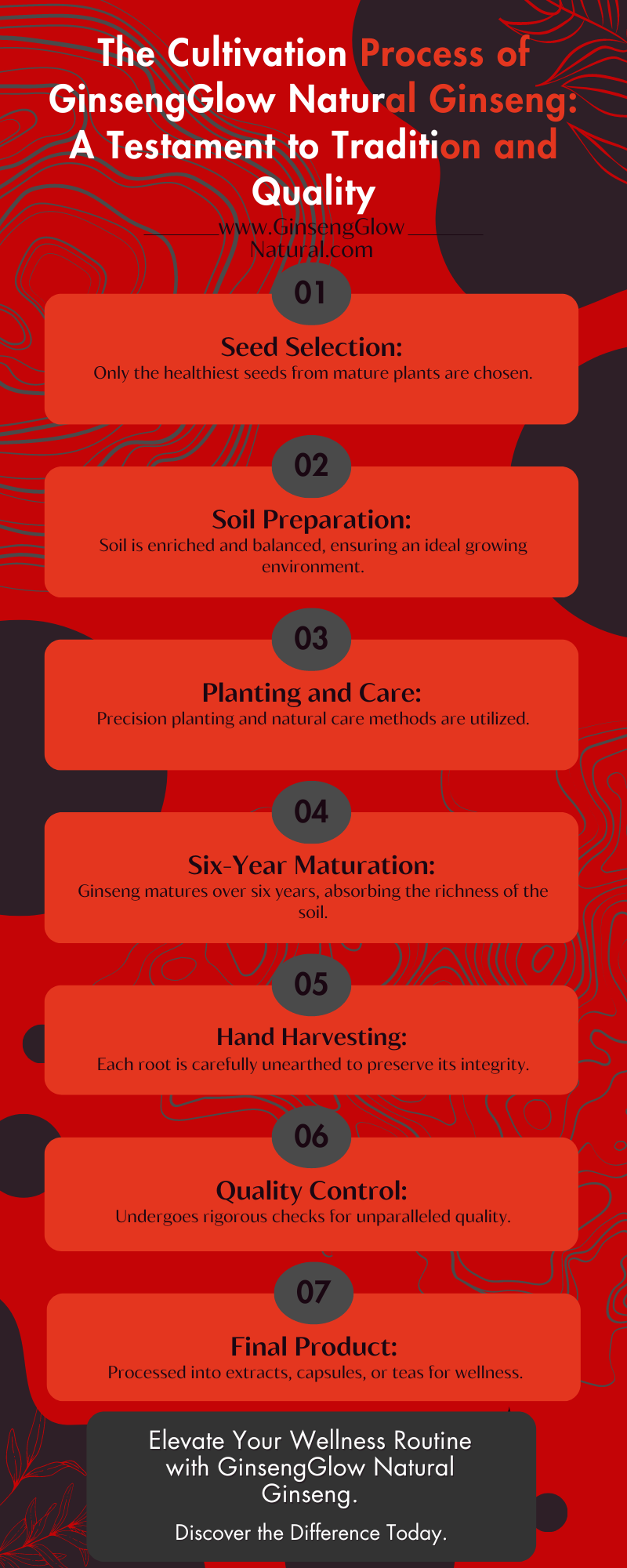 The Cultivation Process of GinsengGlow Natural Ginseng: A Testament to Tradition and Quality

www.GinsengGlow Natural.com

01

Seed Selection:
Only the healthiest seeds from mature plants are chosen.

02

Soil Preparation:
Soil is enriched and balanced, ensuring an ideal growing environment.

03

Planting and Care:
Precision planting and natural care methods are utilized.

04

Six-Year Maturation:
Ginseng matures over six years, absorbing the richness of the soil.

05

Hand Harvesting:
Each root is carefully unearthed to preserve its integrity.

06

Quality Control:
Undergoes rigorous checks for unparalleled quality.

07

Final Product:
Processed into extracts, capsules, or teas for wellness.

Elevate Your Wellness Routine with GinsengGlow Natural Ginseng.

Discover the Difference Today.